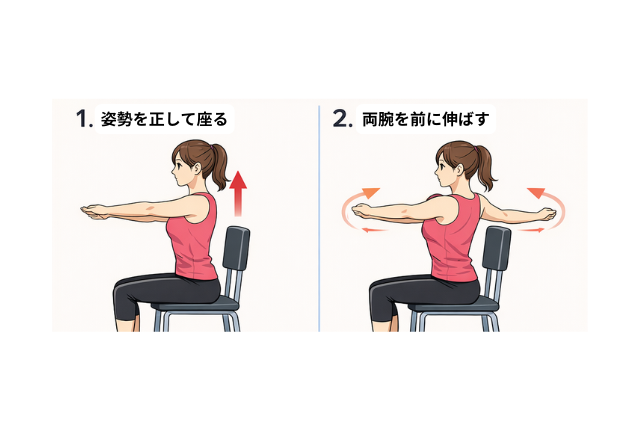 1. 姿勢を正して座る

2. 両腕を前に伸ばす