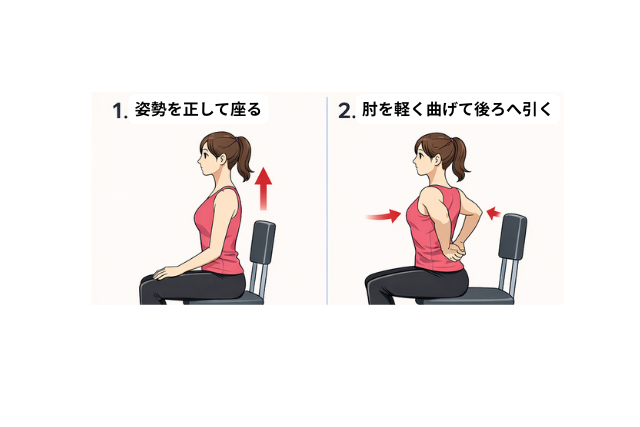 1. 姿勢を正して座る

2. 肘を軽く曲げて後ろへ引く