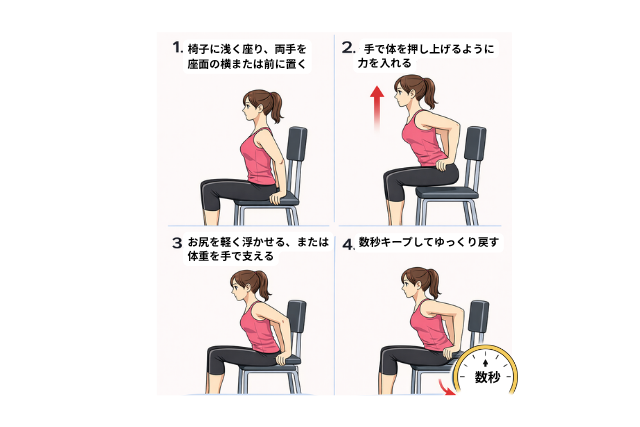 1. 椅子に浅く座り、両手を座面の横または前に置く

2. 手で体を押し上げるように力を入れる

3 お尻を軽く浮かせる、または体重を手で支える

4. 数秒キープしてゆっくり戻す

数秒